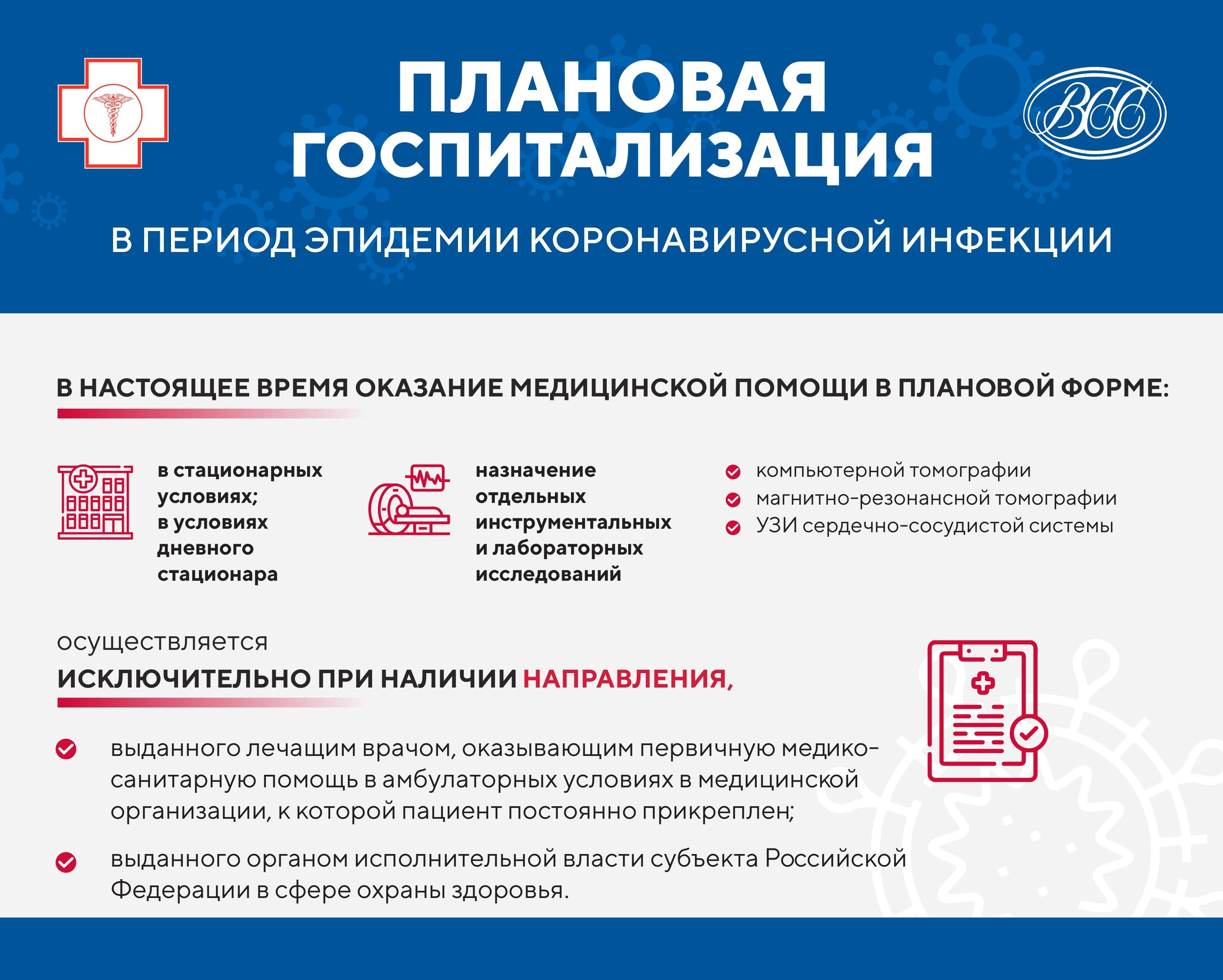 ПЛАНОВАЯ ГОСПИТАЛИЗАЦИЯ

ВСС

В ПЕРИОД ЭПИДЕМИИ КОРОНАВИРУСНОЙ ИНФЕКЦИИ

В НАСТОЯЩЕЕ ВРЕМЯ ОКАЗАНИЕ МЕДИЦИНСКОЙ ПОМОЩИ В ПЛАНОВОЙ ФОРМЕ:

в стационарных условиях; в условиях дневного стационара

назначение отдельных инструментальных и лабораторных исследований

компьютерной томографии
магнитно-резонансной томографии
УЗИ сердечно-сосудистой системы

осуществляется
ИСКЛЮЧИТЕЛЬНО ПРИ НАЛИЧИИ НАПРАВЛЕНИЯ,

выданного лечащим врачом, оказывающим первичную медико-санитарную помощь в амбулаторных условиях в медицинской организации, к которой пациент постоянно прикреплен;

выданного органом исполнительной власти субъекта Российской Федерации в сфере охраны здоровья.